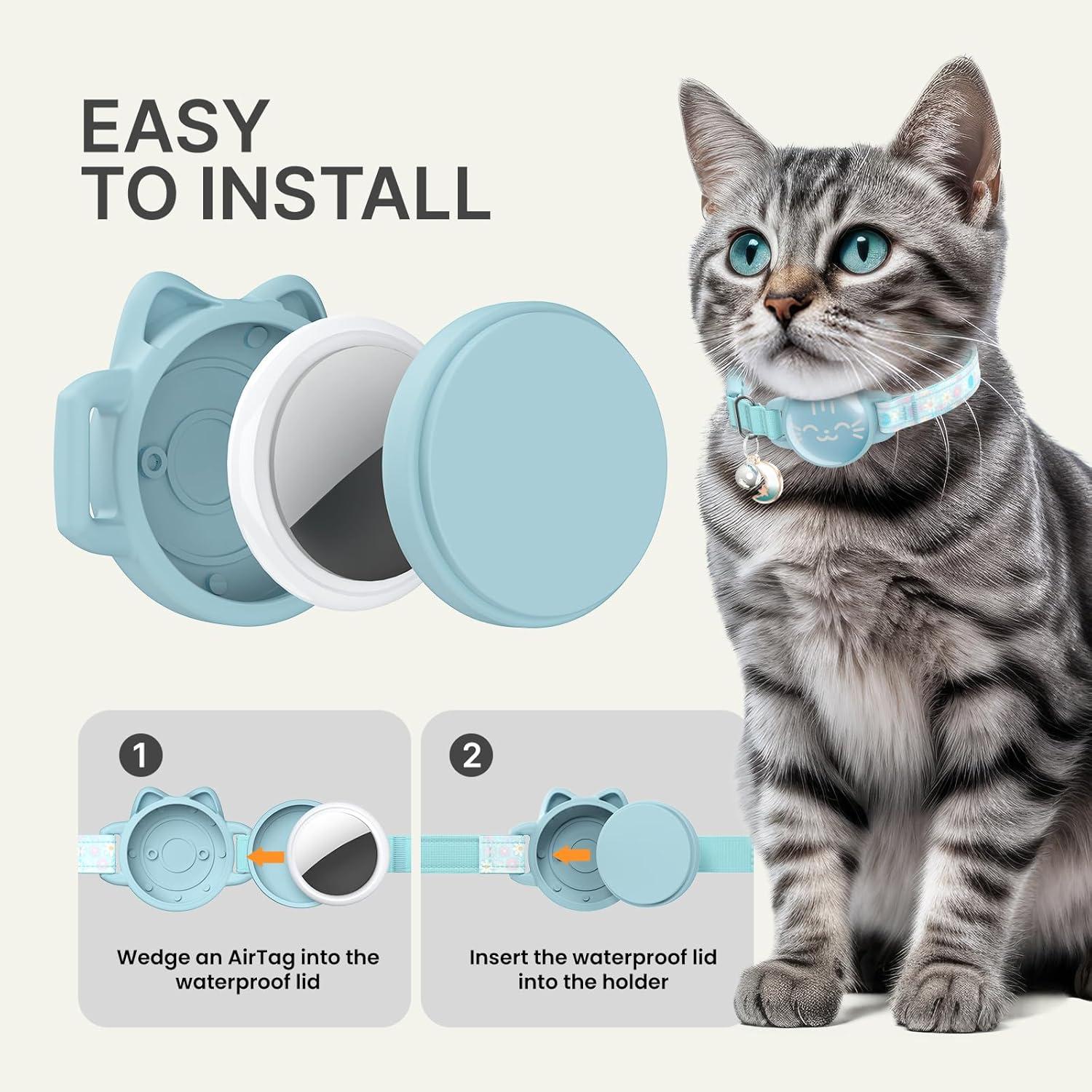 EASY TO INSTALL

1

Wedge an AirTag into the waterproof lid

2

Insert the waterproof lid into the holder