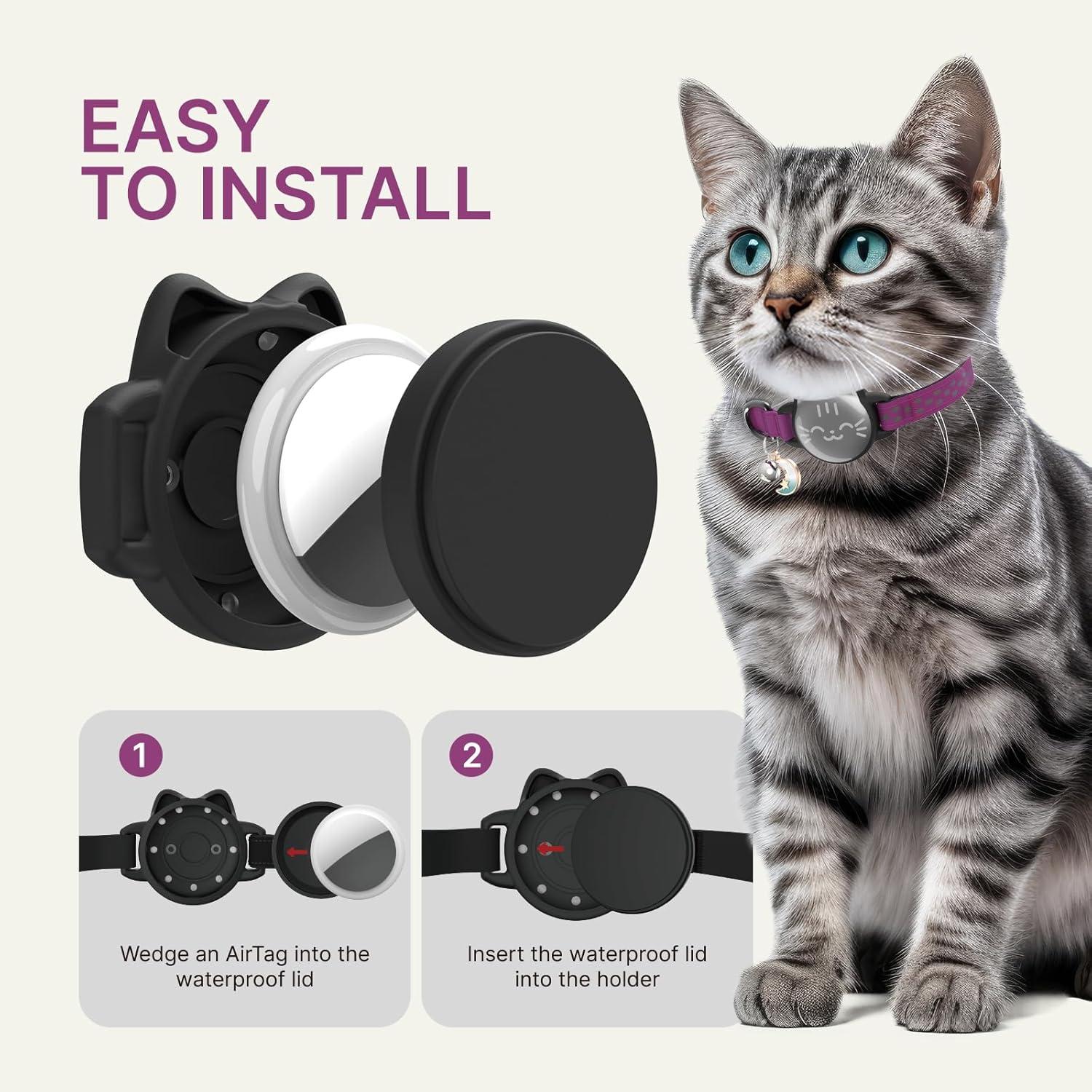 EASY
TO INSTALL

1

Wedge an AirTag into the waterproof lid

2

Insert the waterproof lid into the holder