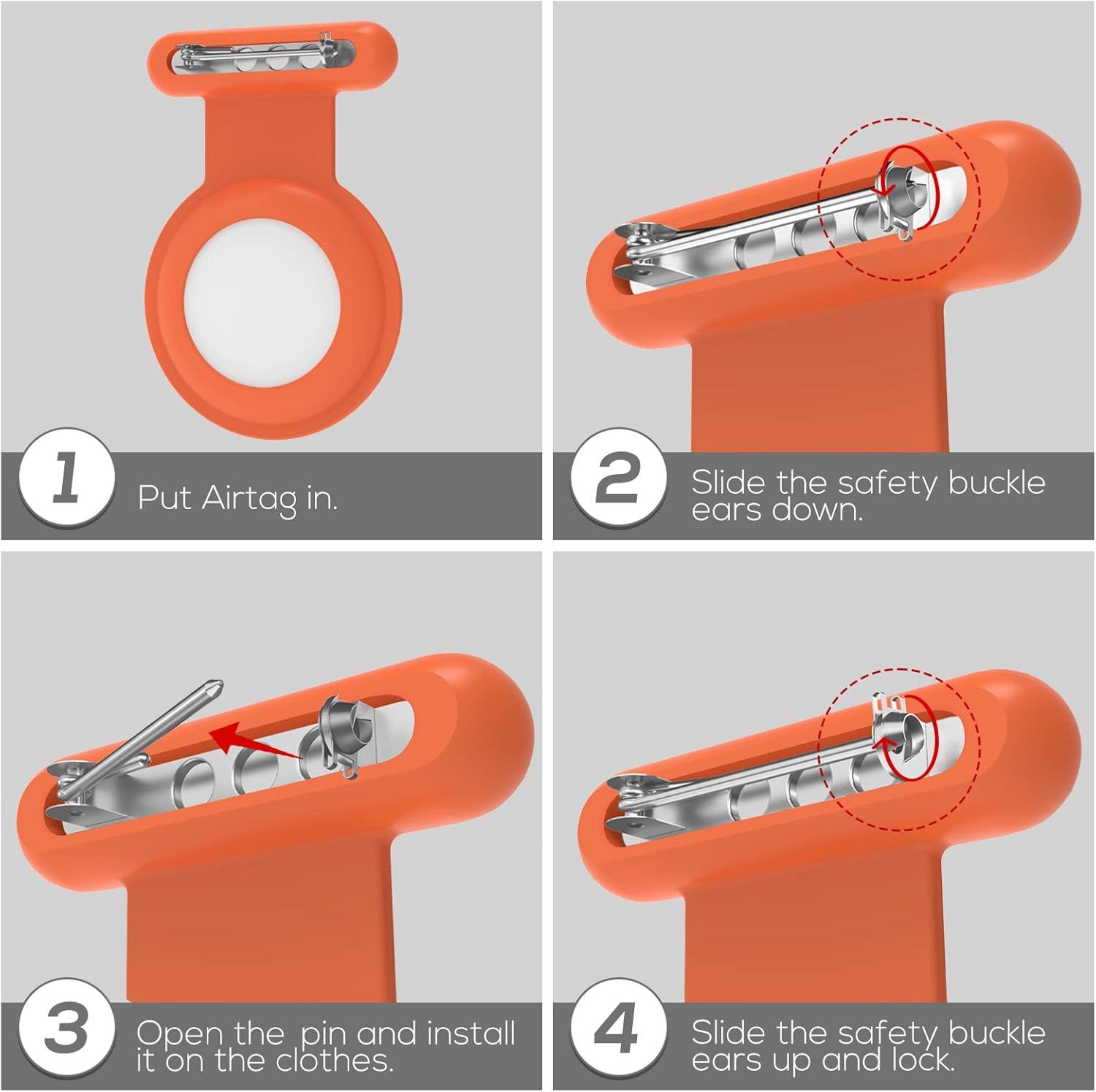 1 Put Airtag in.

2 Slide the safety buckle ears down.

3 Open the pin and install it on the clothes.

4 Slide the safety buckle ears up and lock.