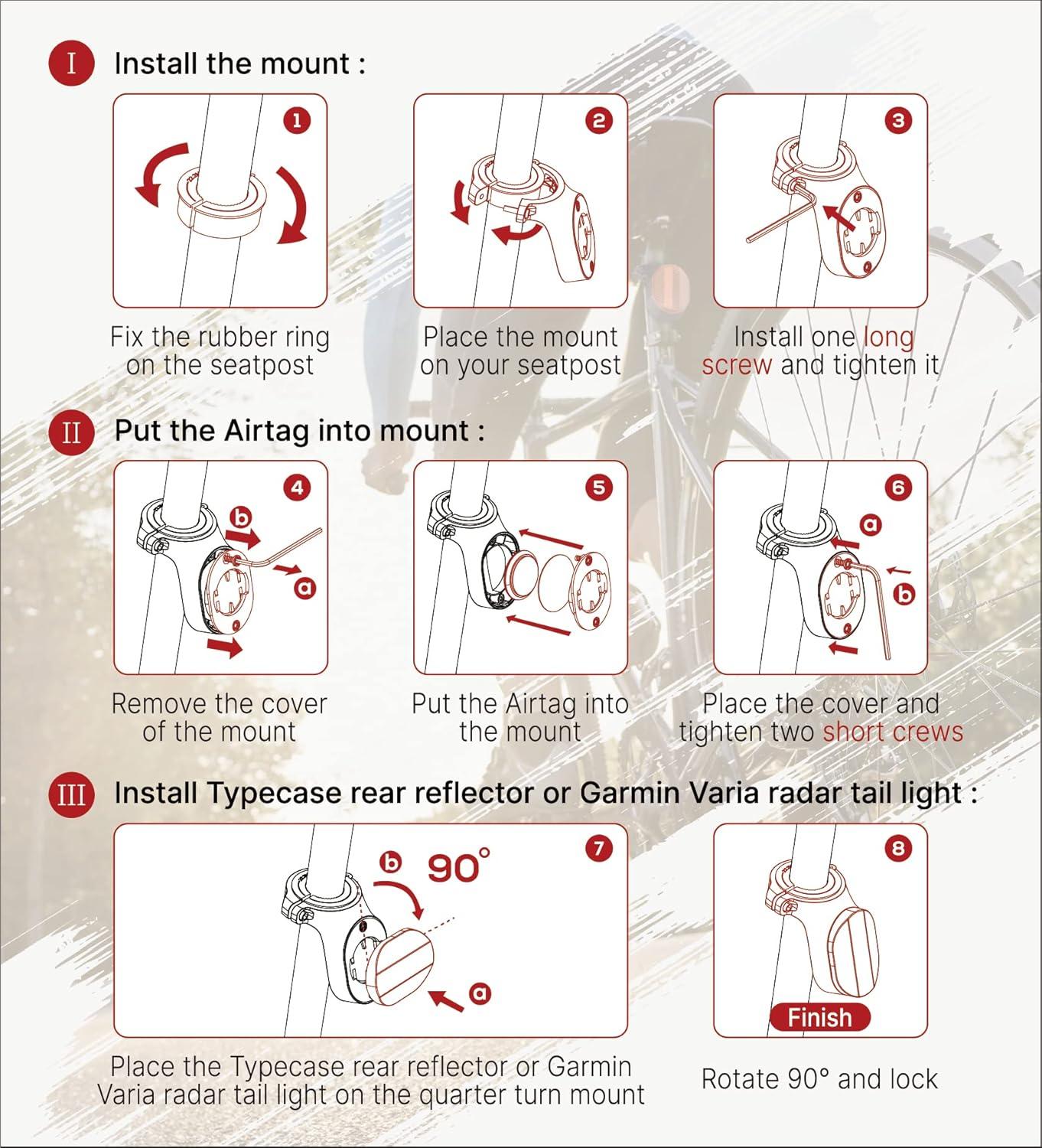 I Install the mount :

1

Fix the rubber ring on the seatpost

2

Place the mount on your seatpost

3

Install one long screw and tighten it

II Put the Airtag into mount :

4

b

a

Remove the cover of the mount

5

Put the Airtag into the mount

6

a

b

Place the cover and tighten two short crews

III Install Typecase rear reflector or Garmin Varia radar tail light :

7

b 90°

a

Place the Typecase rear reflector or Garmin Varia radar tail light on the quarter turn mount

8

Finish

Rotate 90° and lock